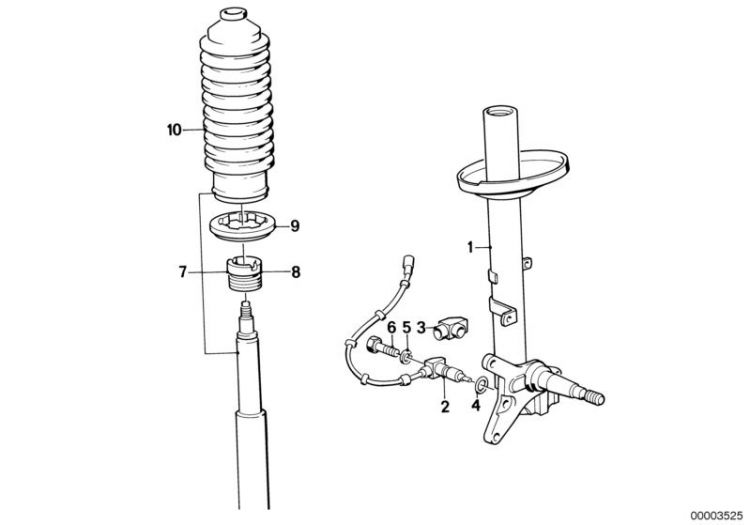 10
9
7
8
1
6
5
3
2
4
00003525