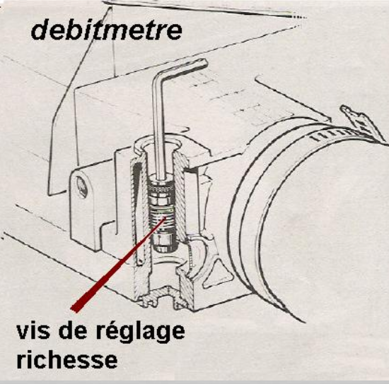 debitmetre

vis de réglage richesse